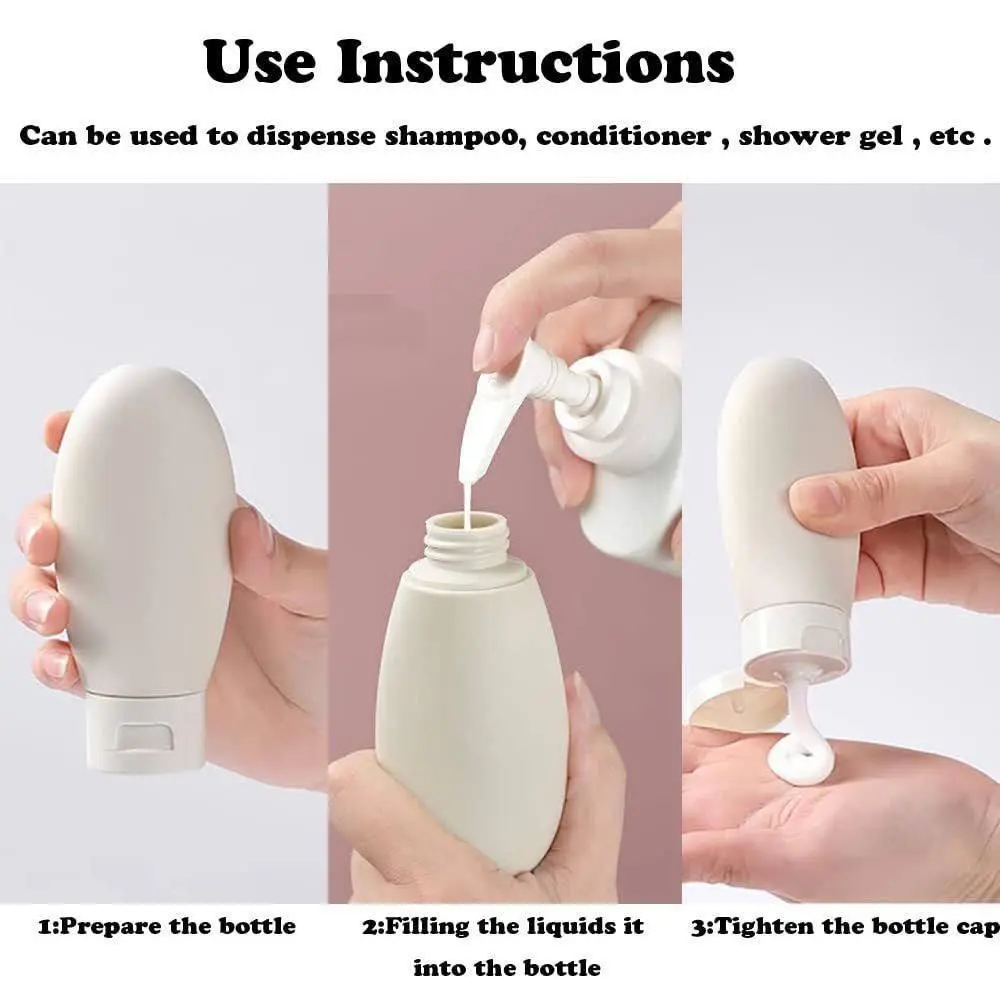 Use Instructions

Can be used to dispense shampoo, conditioner , shower gel , etc .

1:Prepare the bottle

2:Filling the liquids it into the bottle

3:Tighten the bottle cap